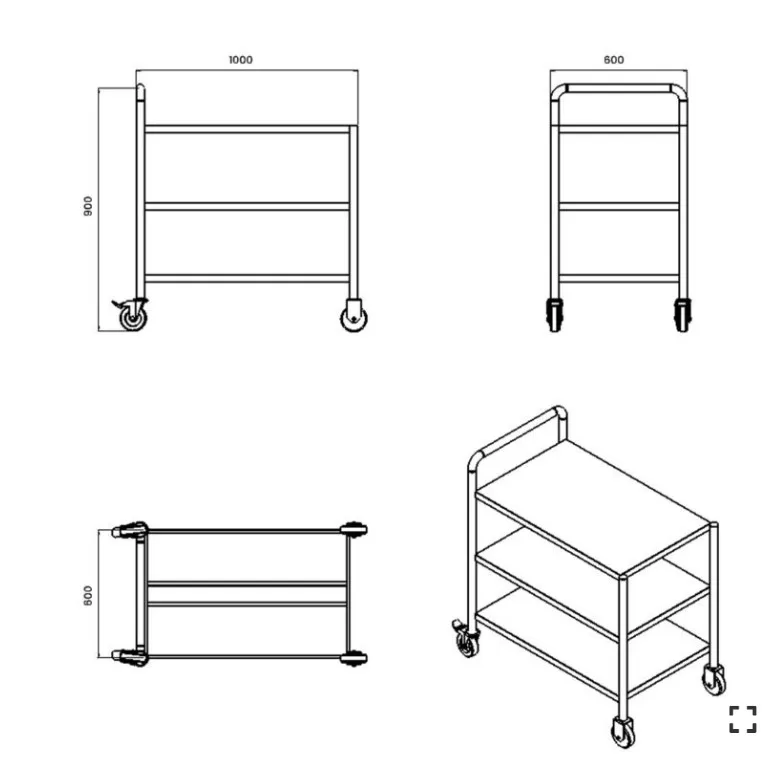 1000

900

600

600