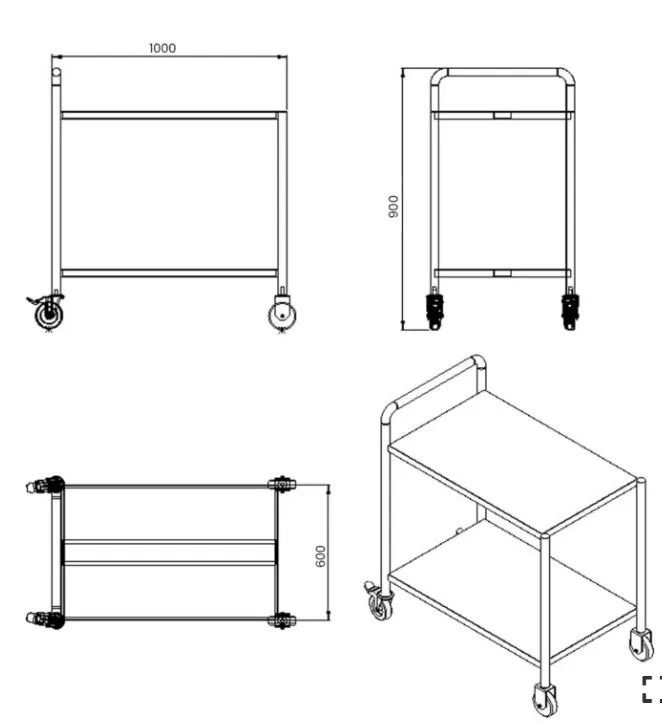 1000

900

600